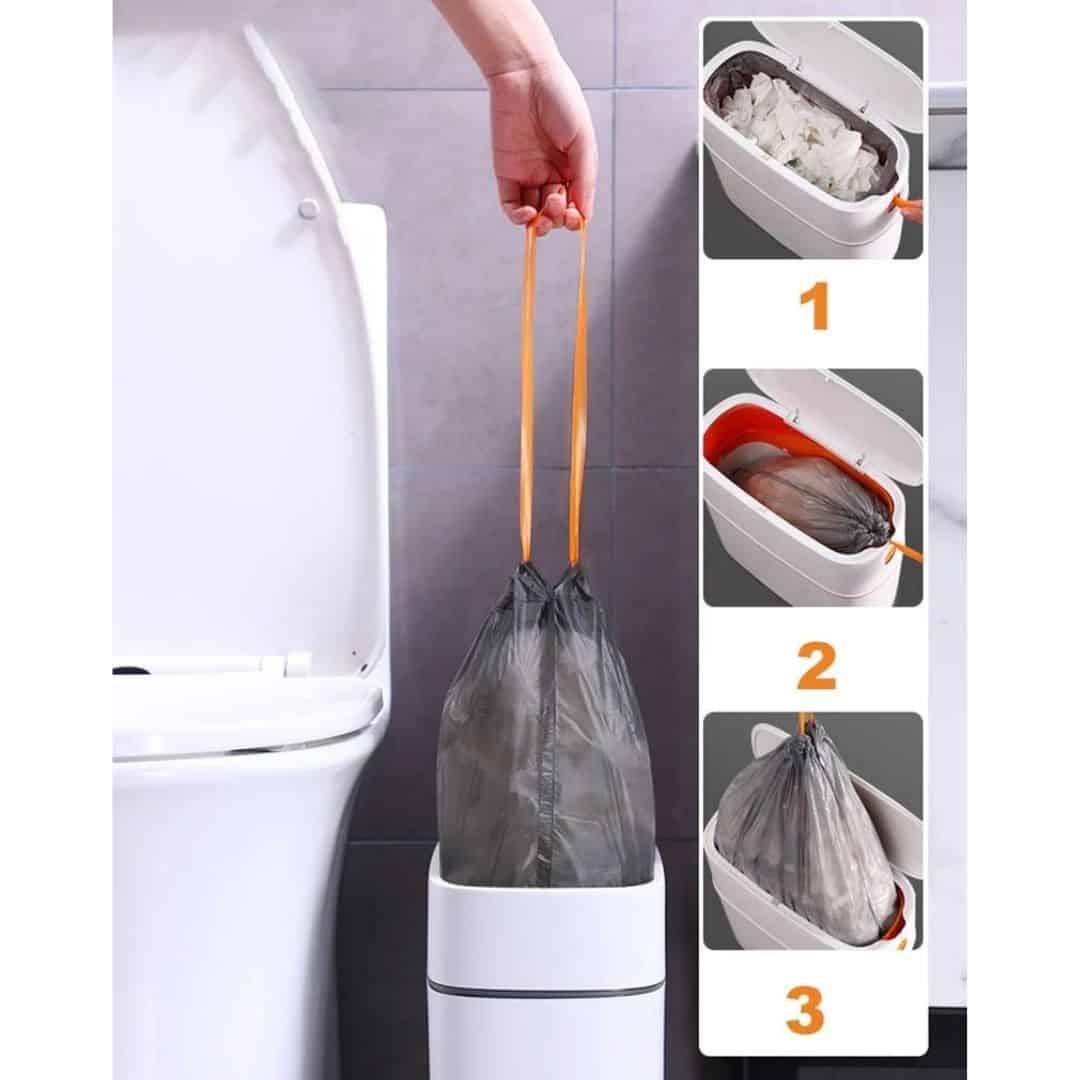 1

2

3